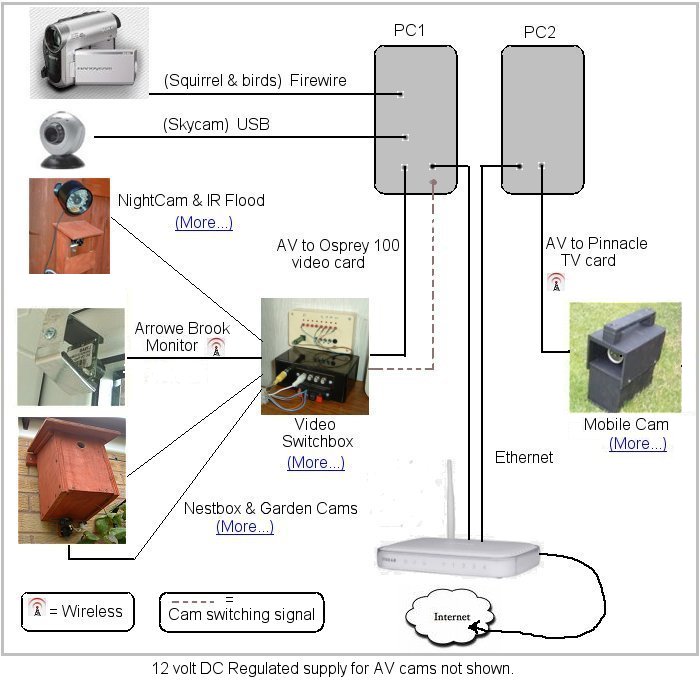 PC1

PC2

(Squirrel & birds) Firewire

(Skycam) USB

NightCam & IR Flood
(More...)

AV to Osprey 100 video card

AV to Pinnacle TV card

Arrowe Brook Monitor

Video Switchbox
(More...)

Mobile Cam
(More...)

Ethernet

Nestbox & Garden Cams
(More...)

= Wireless

=
Cam switching signal

Internet

12 volt DC Regulated supply for AV cams not shown.